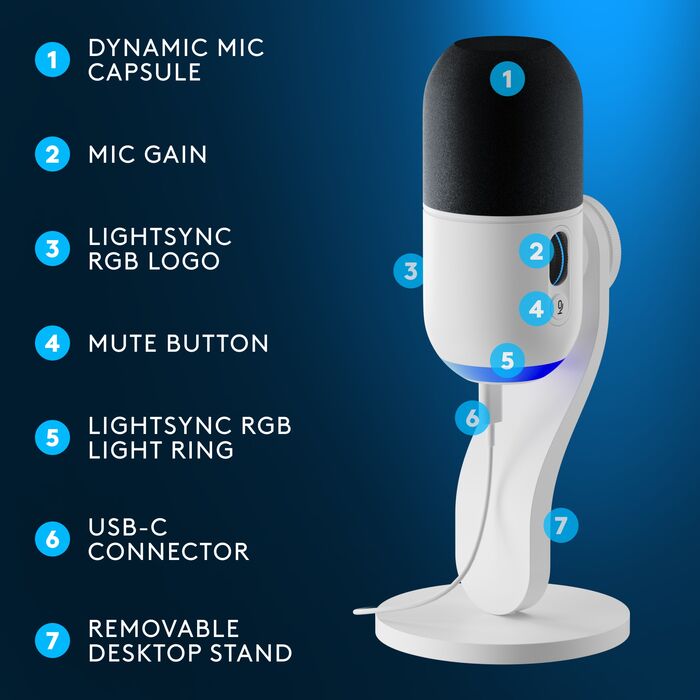 1 DYNAMIC MIC CAPSULE

2 MIC GAIN

3 LIGHTSYNC RGB LOGO

4 MUTE BUTTON

5 LIGHTSYNC RGB LIGHT RING

6 USB-C CONNECTOR

7 REMOVABLE DESKTOP STAND

1

2

3

4

5

6

7