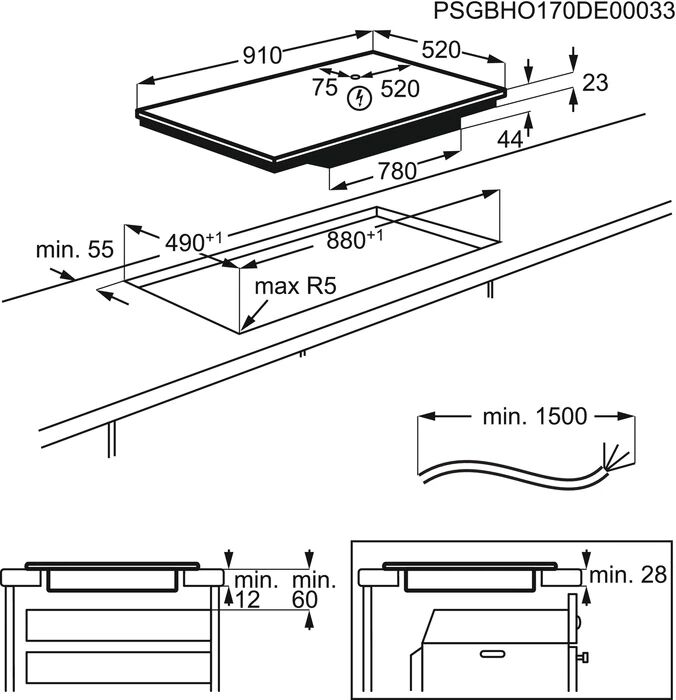 PSGBHO170DE00033

910
520
75
520
23
44
780

min. 55
$490^{+1}$
$880^{+1}$
max R5

min. 1500

min. 12
min. 60

min. 28