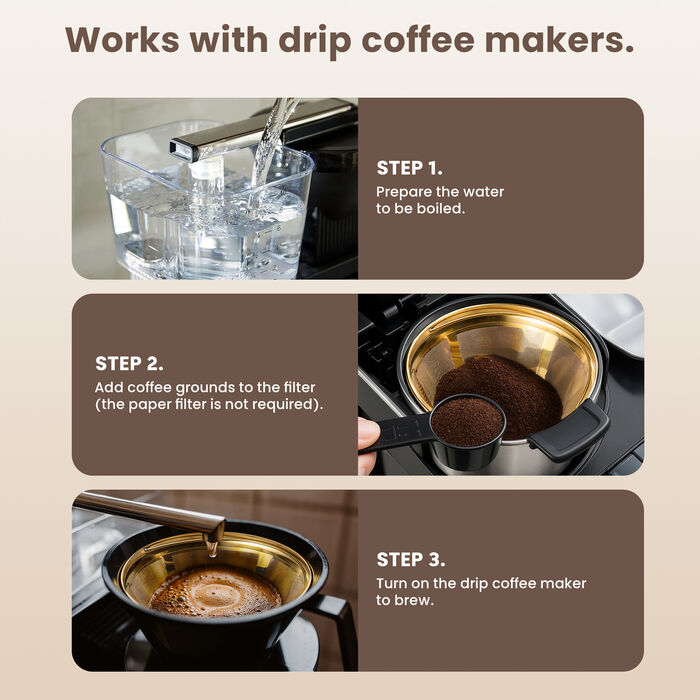 Works with drip coffee makers.

STEP 1.
Prepare the water to be boiled.

STEP 2.
Add coffee grounds to the filter (the paper filter is not required).

STEP 3.
Turn on the drip coffee maker to brew.