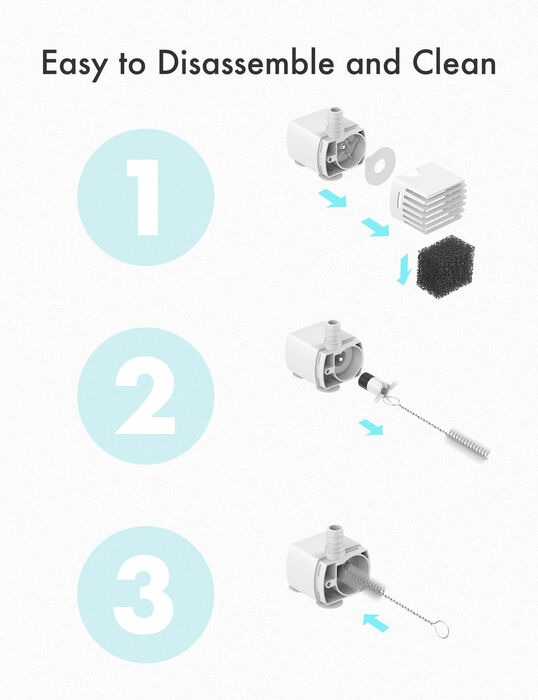 Easy to Disassemble and Clean

1

2

3