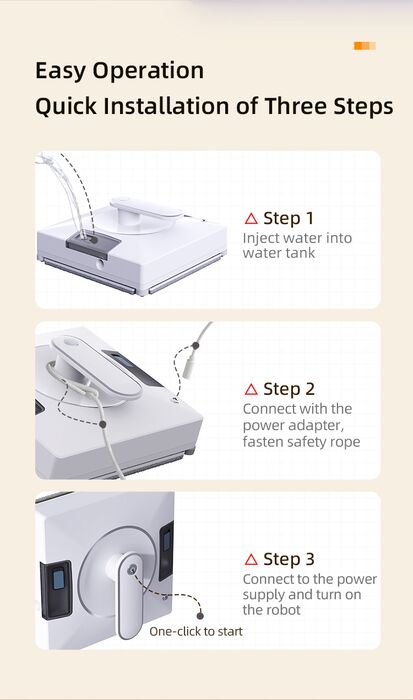 Easy Operation
Quick Installation of Three Steps

△ Step 1
Inject water into water tank

△ Step 2
Connect with the power adapter, fasten safety rope

△ Step 3
Connect to the power supply and turn on the robot

One-click to start